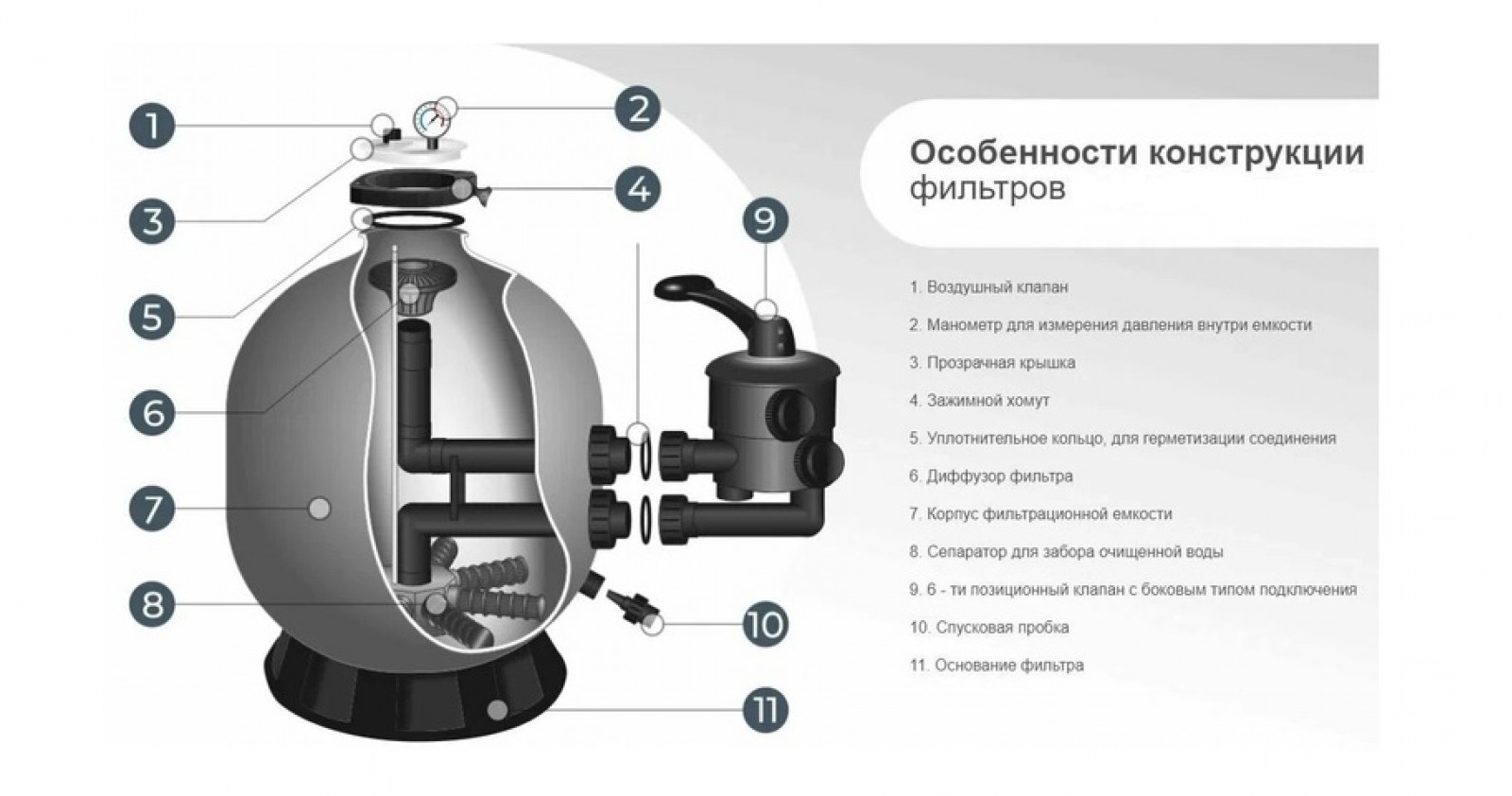 1
2
3
4
5
6
7
8
9
10
11

Особенности конструкции фильтров

1. Воздушный клапан

2. Манометр для измерения давления внутри емкости

3. Прозрачная крышка

4. Зажимной хомут

5. Уплотнительное кольцо, для герметизации соединения

6. Диффузор фильтра

7. Корпус фильтрационной емкости

8. Сепаратор для забора очищенной воды

9. 6 - ти позиционный клапан с боковым типом подключения

10. Спусковая пробка

11. Основание фильтра